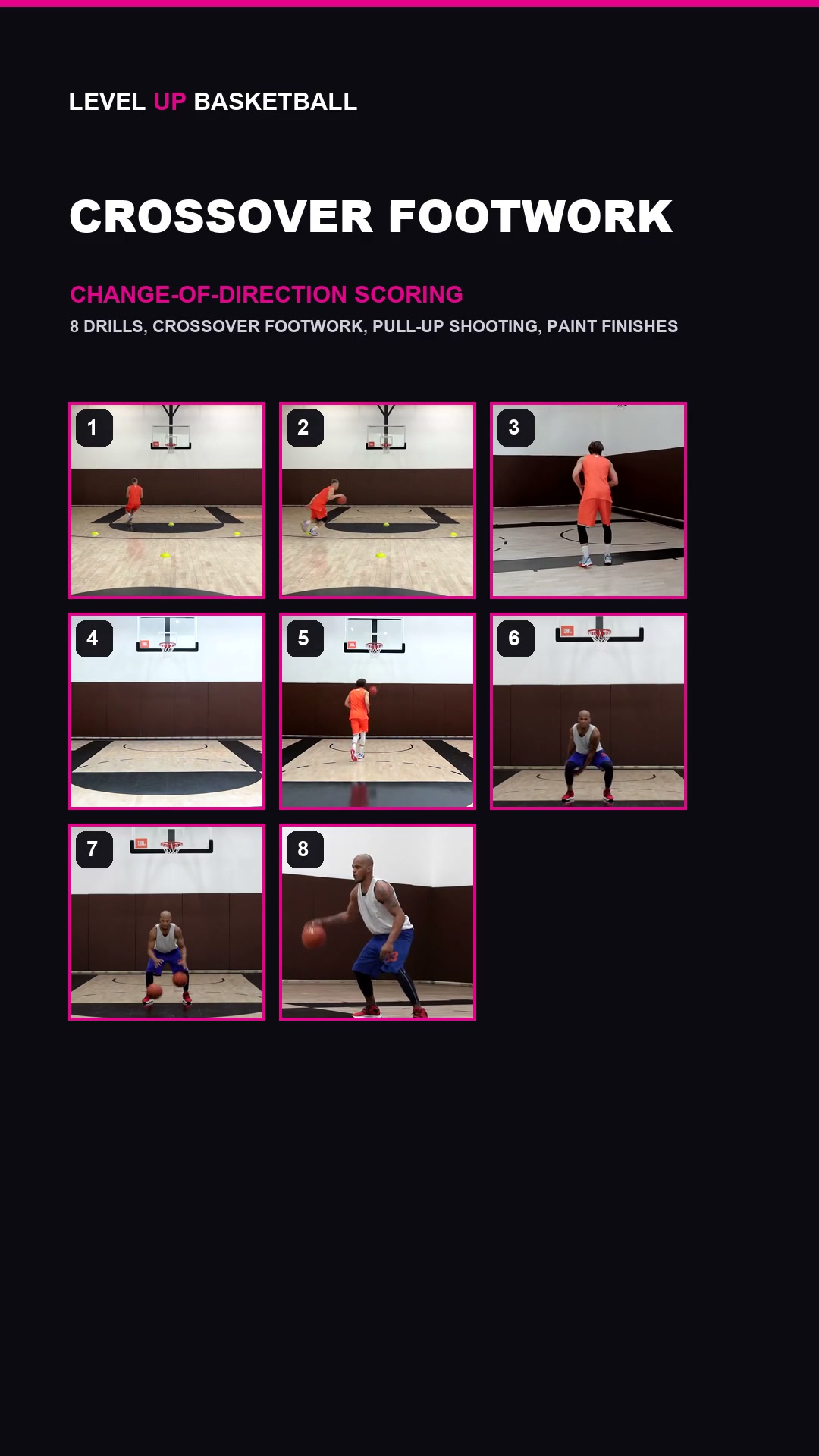 LEVEL UP BASKETBALL

CROSSOVER FOOTWORK

CHANGE-OF-DIRECTION SCORING

8 DRILLS, CROSSOVER FOOTWORK, PULL-UP SHOOTING, PAINT FINISHES

1

2

3

4

5

6

7

8